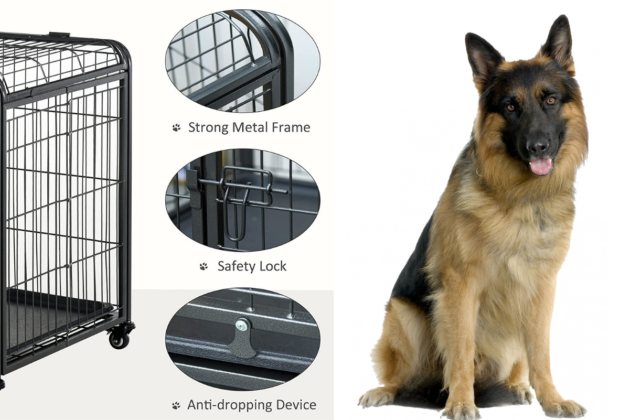 Strong Metal Frame

Safety Lock

Anti-dropping Device